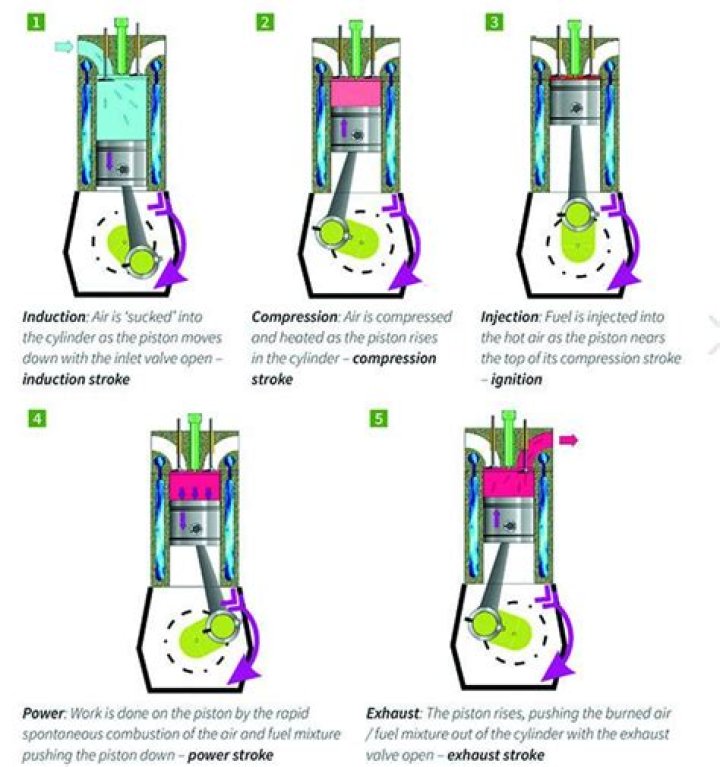 1

Induction: Air is 'sucked' into the cylinder as the piston moves down with the inlet valve open – induction stroke

2

Compression: Air is compressed and heated as the piston rises in the cylinder – compression stroke

3

Injection: Fuel is injected into the hot air as the piston nears the top of its compression stroke – ignition

4

Power: Work is done on the piston by the rapid spontaneous combustion of the air and fuel mixture pushing the piston down – power stroke

5

Exhaust: The piston rises, pushing the burned air / fuel mixture out of the cylinder with the exhaust valve open – exhaust stroke