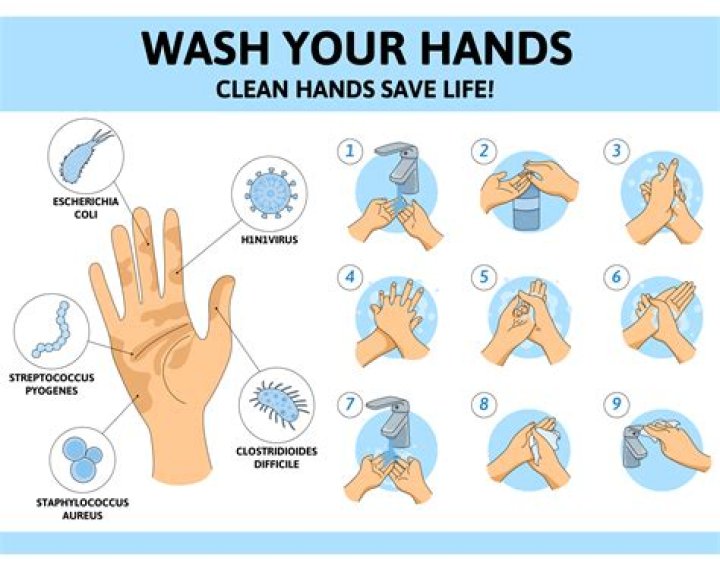 WASH YOUR HANDS
CLEAN HANDS SAVE LIFE!

ESCHERICHIA COLI

H1N1VIRUS

STREPTOCOCCUS PYOGENES

CLOSTRIDIOIDES DIFFICILE

STAPHYLOCOCCUS AUREUS

1
2
3
4
5
6
7
8
9