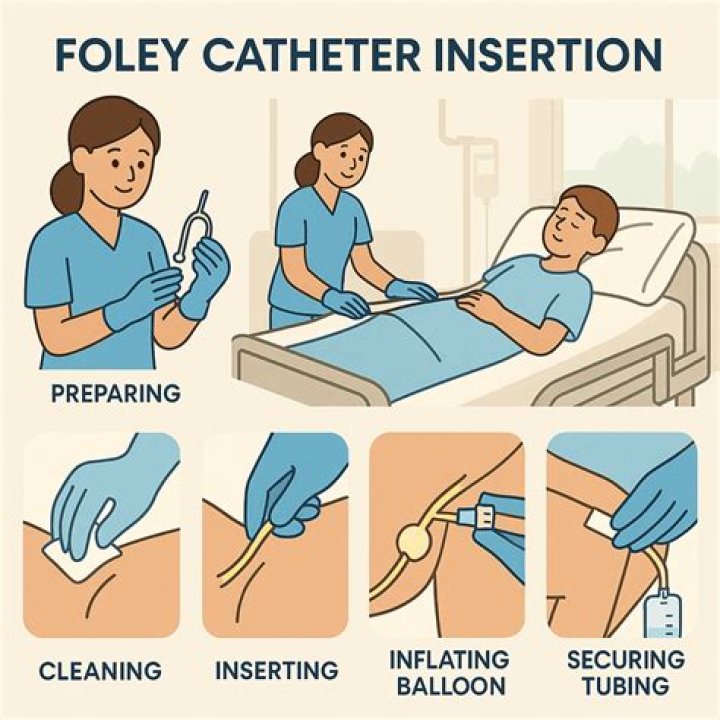 FOLEY CATHETER INSERTION

PREPARING

CLEANING

INSERTING

INFLATING BALLOON

SECURING TUBING