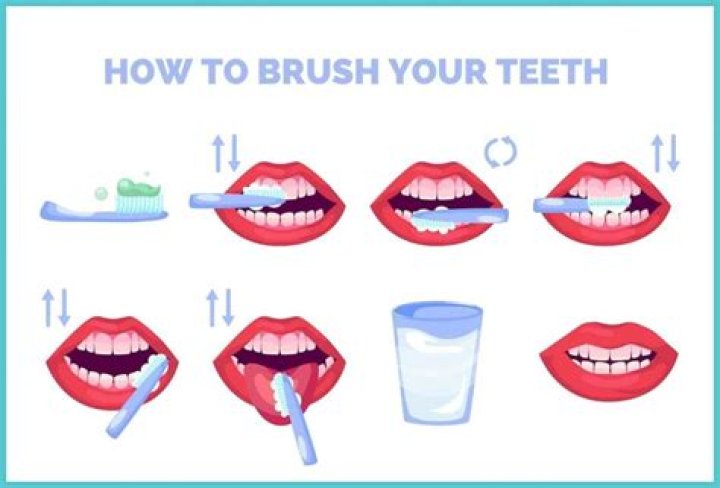 HOW TO BRUSH YOUR TEETH